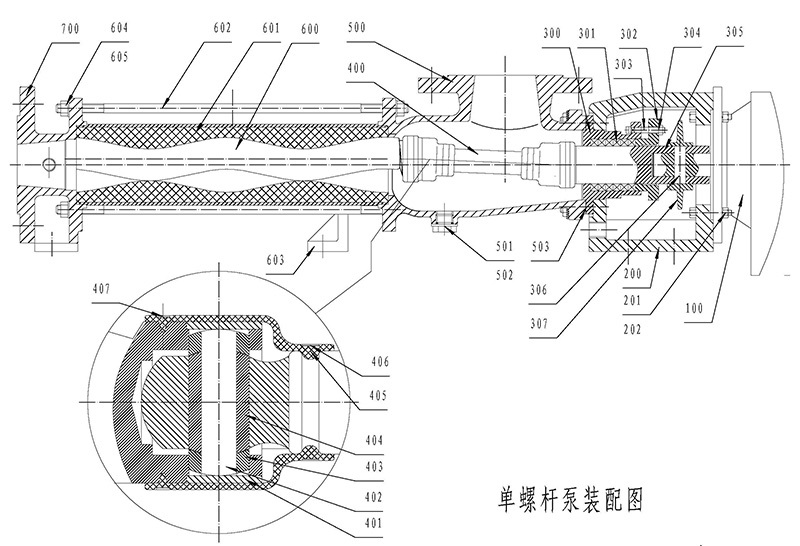 700
604
605
602
601
600
500
400
300
301
302
303
304
305
603
501
502
503
306
307
200
201
202
100
407
406
405
404
403
402
401
单螺杆泵装配图